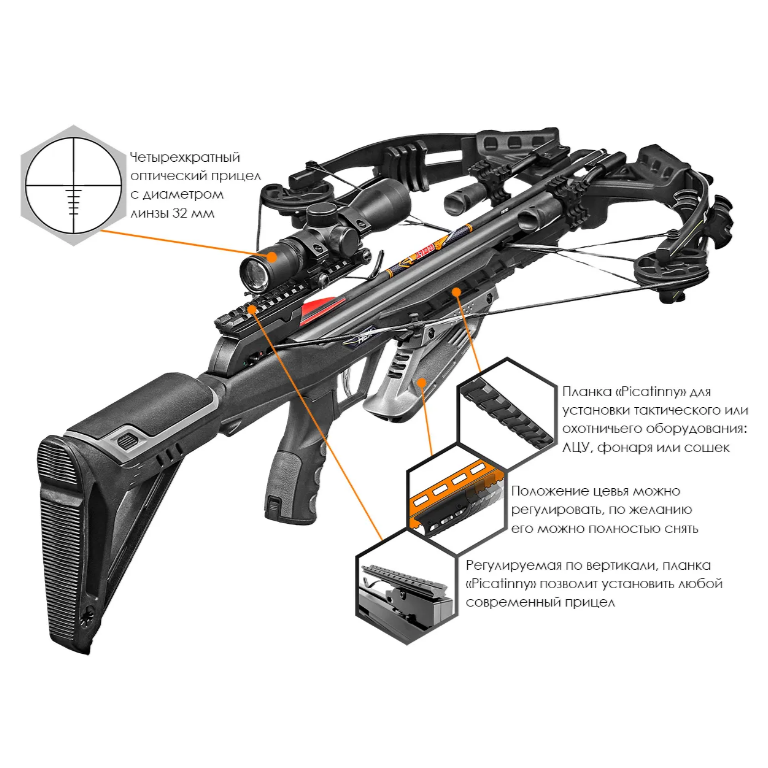 Четырехкратный оптический прицел с диаметром линзы 32 мм

Планка «Picatinny» для установки тактического или охотничьего оборудования: ЛЦУ, фонаря или сошек

Положение цевья можно регулировать, по желанию его можно полностью снять

Регулируемая по вертикали, планка «Picatinny» позволит установить любой современный прицел